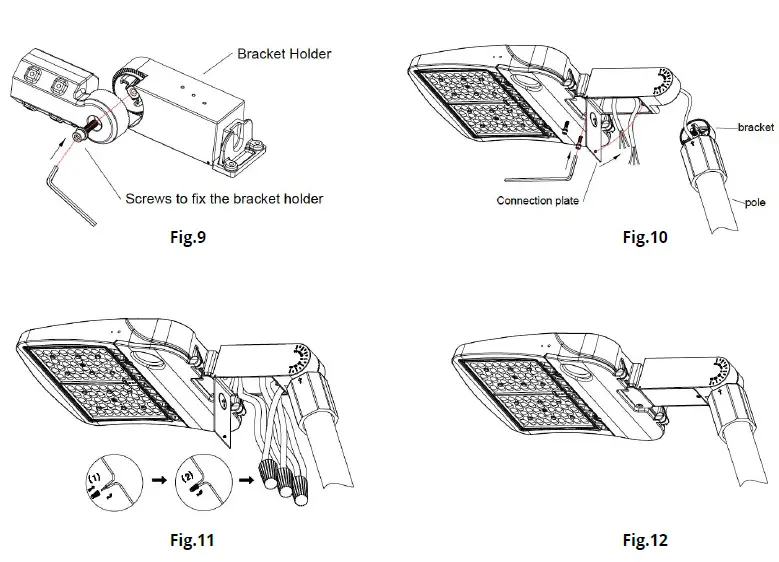 Bracket Holder

Screws to fix the bracket holder

Fig.9

bracket

Connection plate

pole

Fig.10

(1)

(2)

Fig.11

Fig.12