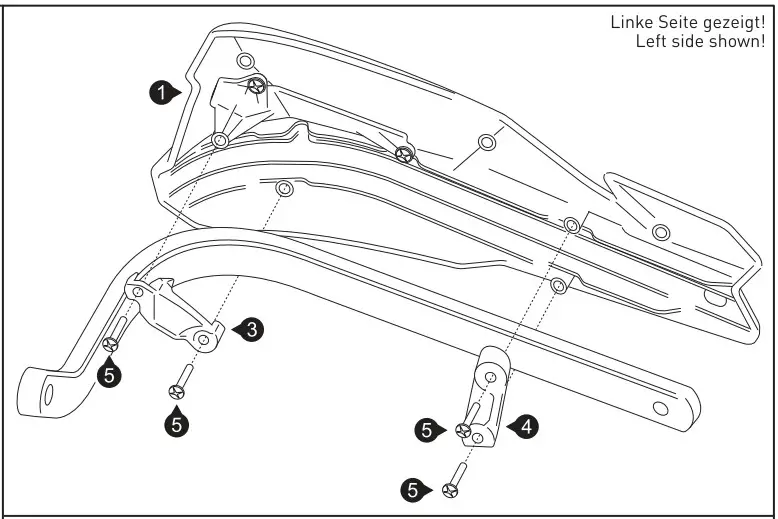 Linke Seite gezeigt!
Left side shown!

1

3

5

5

5

4

5