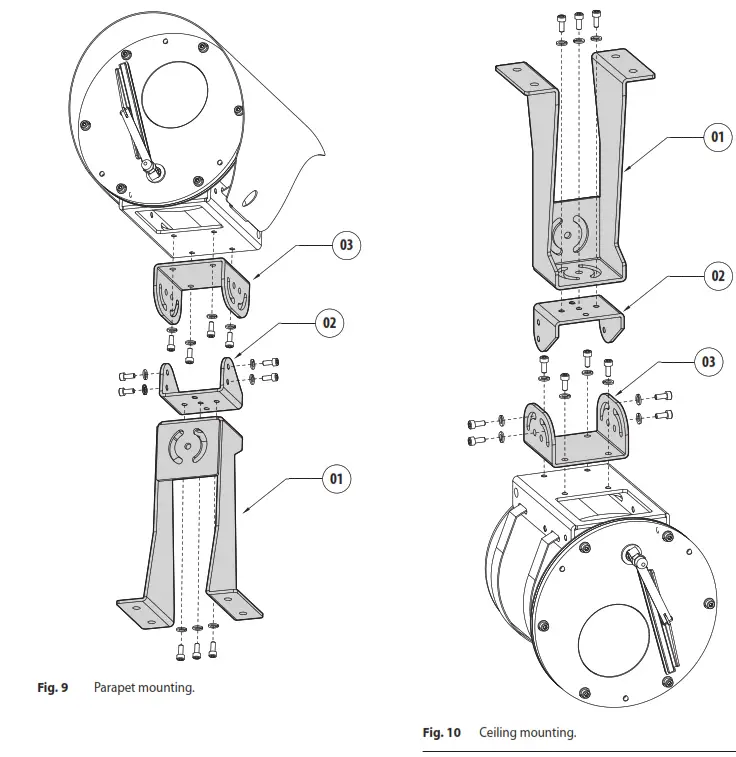 03

02

01

Fig. 9 Parapet mounting.

01

02

03

Fig. 10 Ceiling mounting.