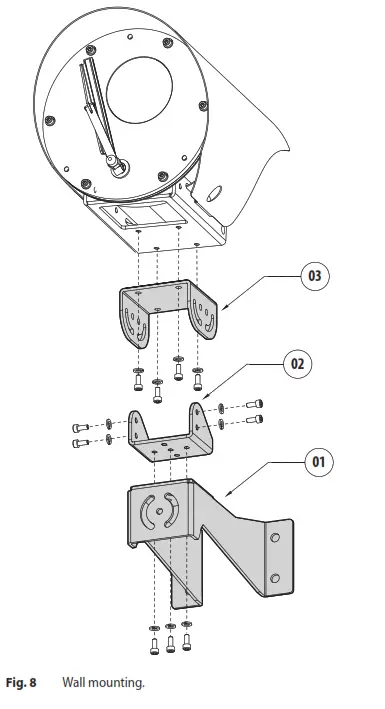 03

02

01

Fig. 8 Wall mounting.