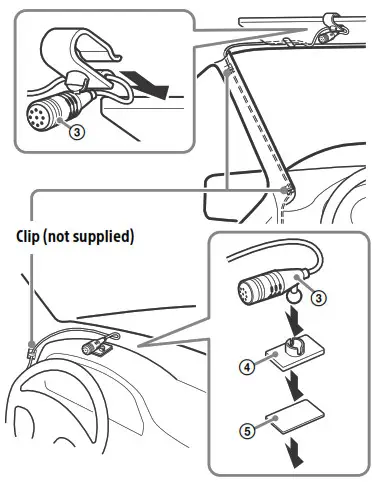 3

Clip (not supplied)

3

4

5