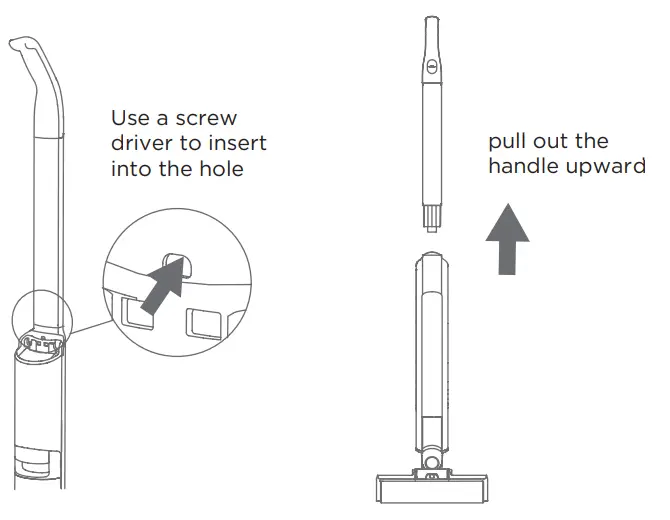 Use a screw driver to insert into the hole

pull out the handle upward