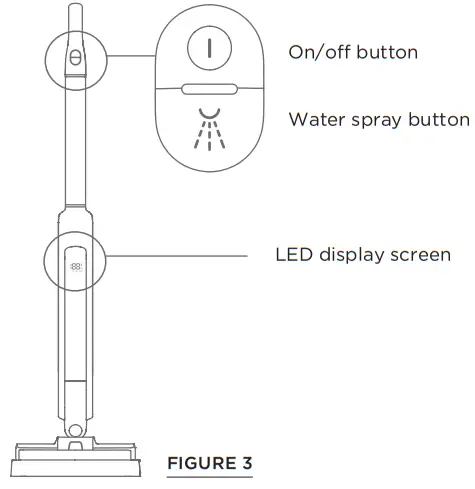 On/off button

Water spray button

LED display screen

FIGURE 3