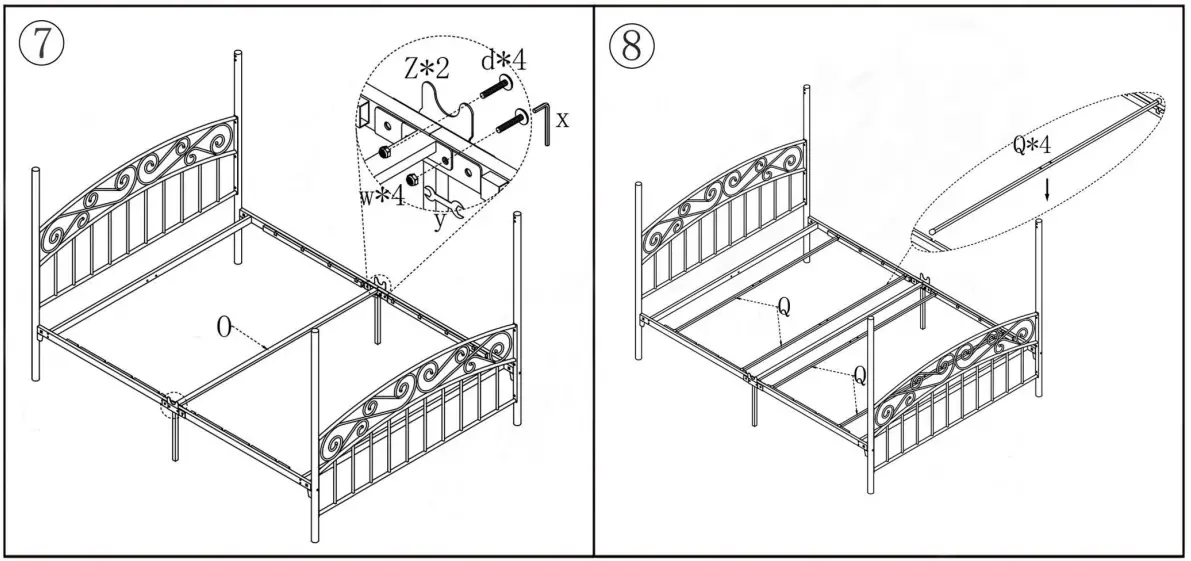 ⑦
Z*2
d*4
x
w*4
y
O

⑧
Q*4
Q
Q