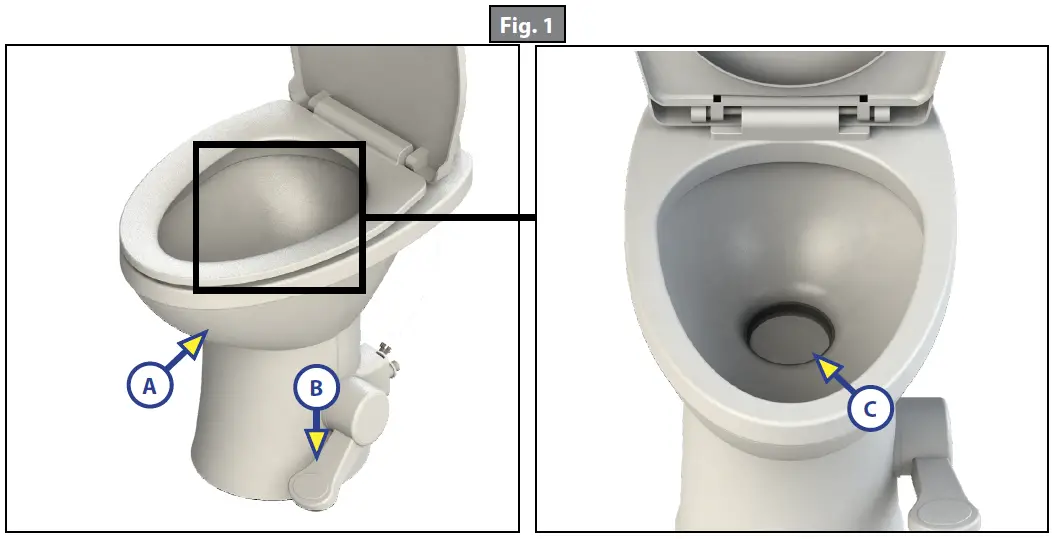 Fig. 1

A

B

C