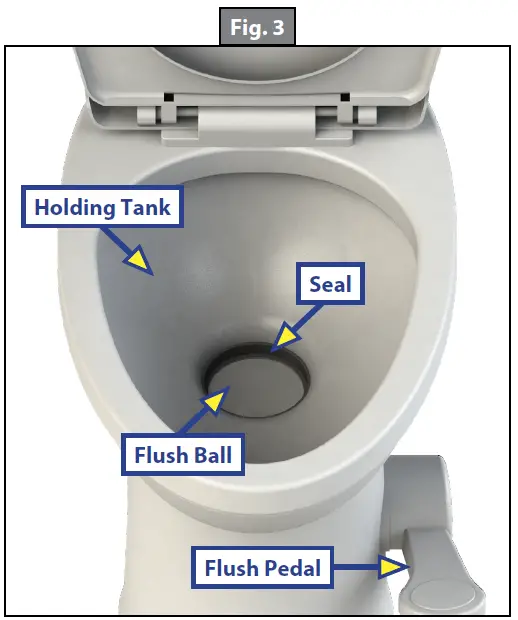 Fig. 3

Holding Tank

Seal

Flush Ball

Flush Pedal