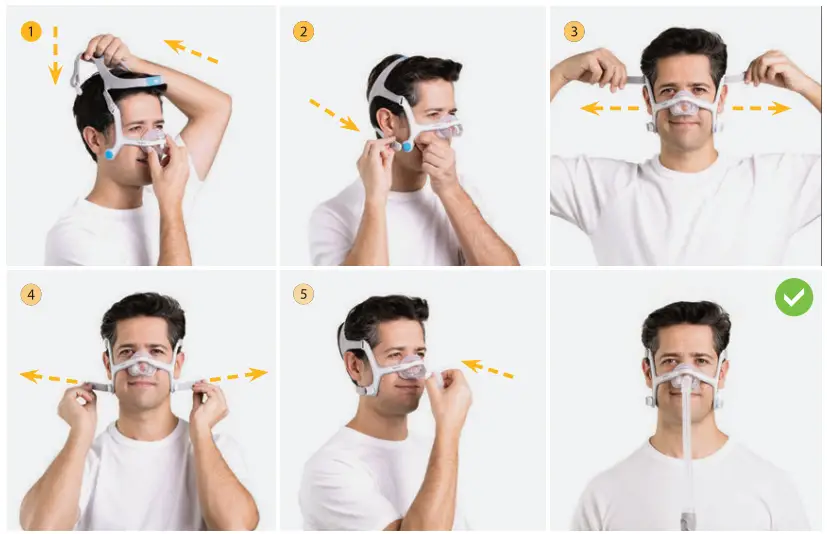 1

2

3

4

5