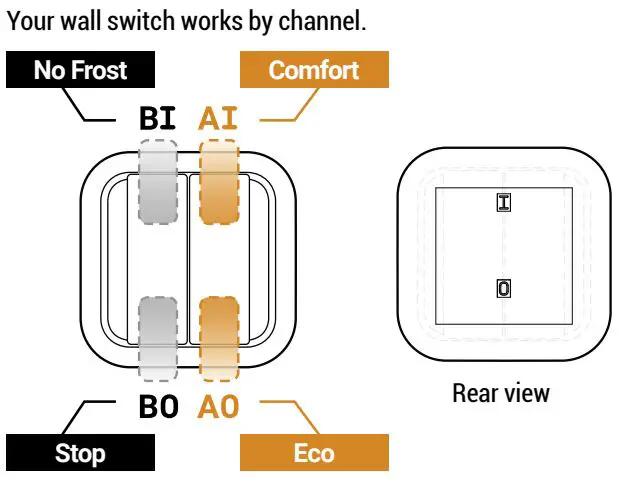 Your wall switch works by channel.

No Frost

Comfort

BI AI

I

O

BO AO

Rear view

Stop

Eco