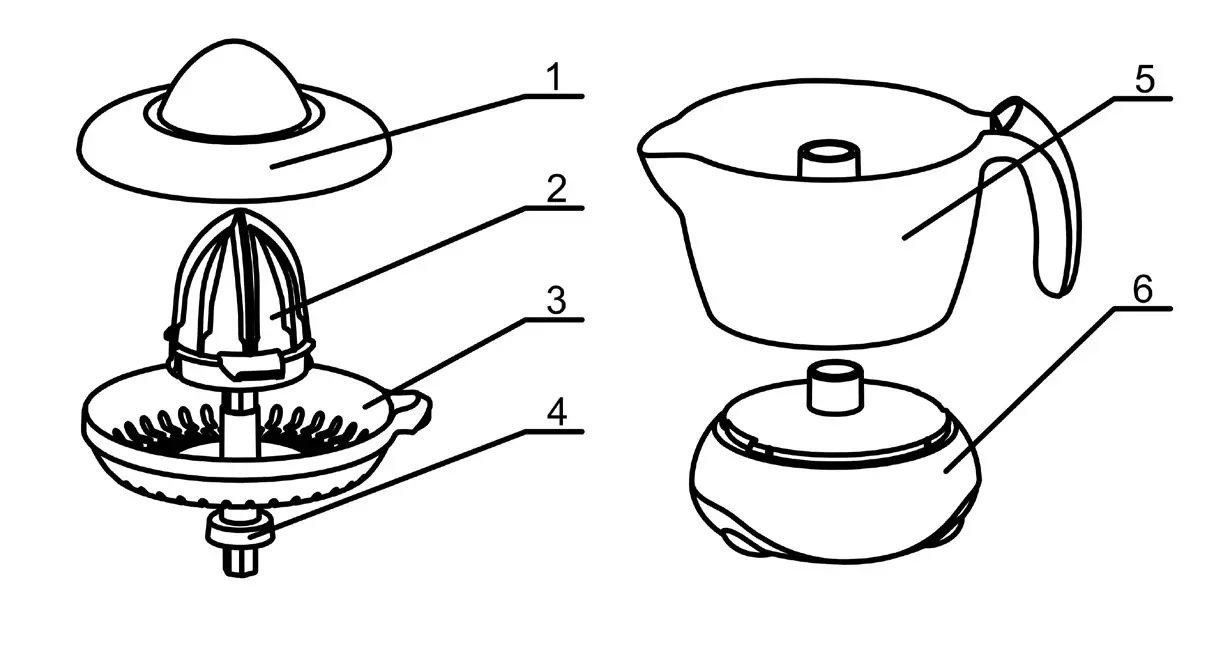 1
2
3
4
5
6