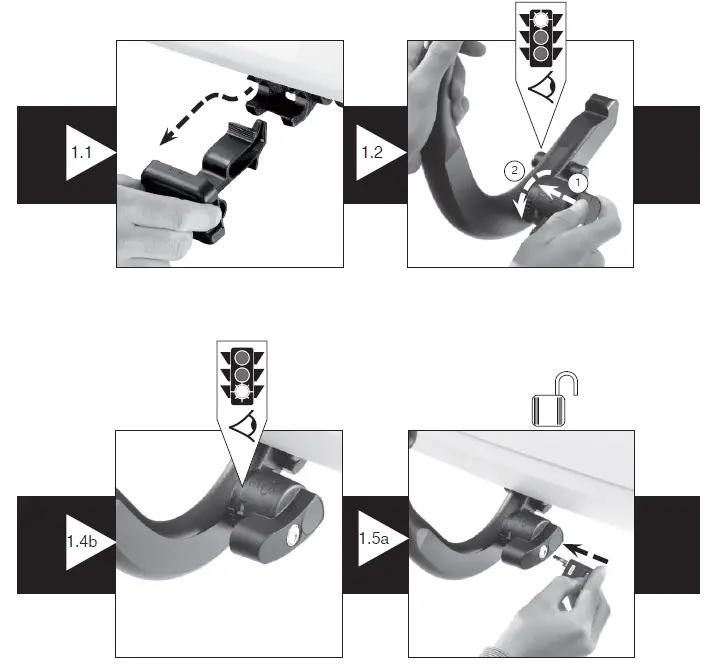 1.1

1.2

2

1

1.4b

1.5a