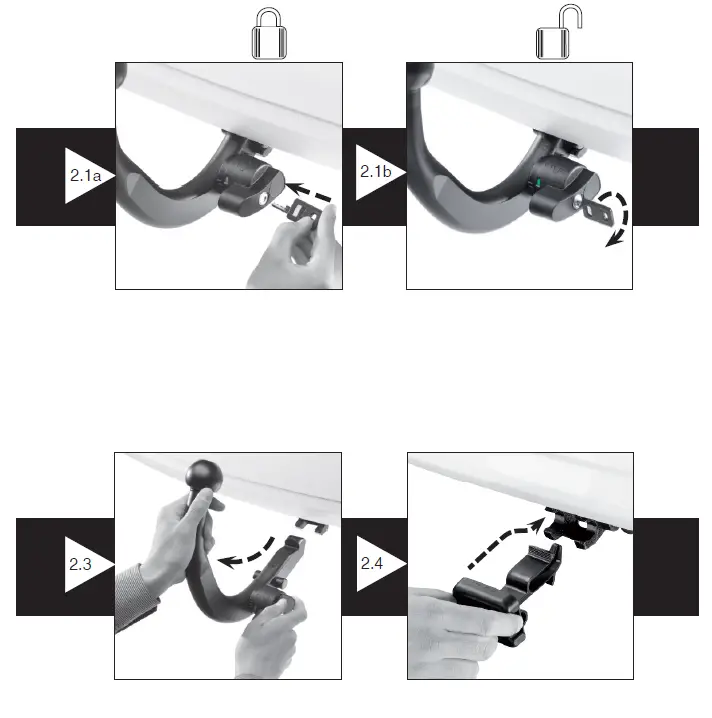 2.1a

2.1b

2.3

2.4