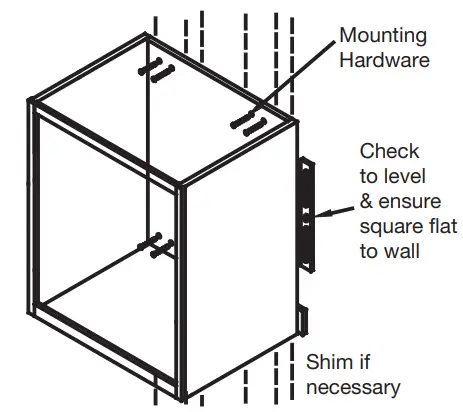 Mounting Hardware

Check to level & ensure square flat to wall

Shim if necessary