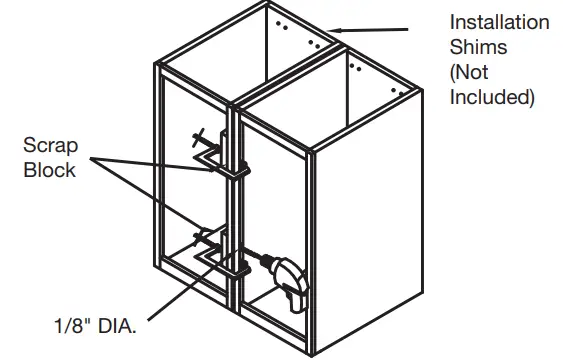 Installation Shims (Not Included)

Scrap Block

1/8" DIA.