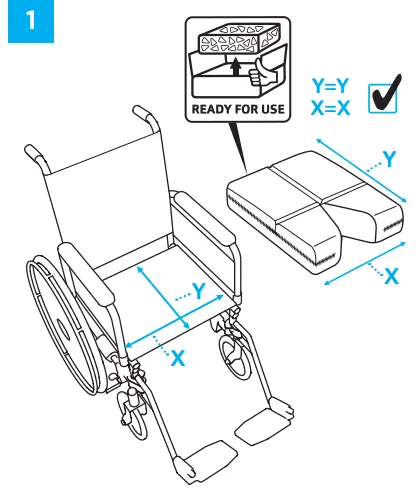 1

READY FOR USE

Y=Y
X=X

Y

X

Y

X