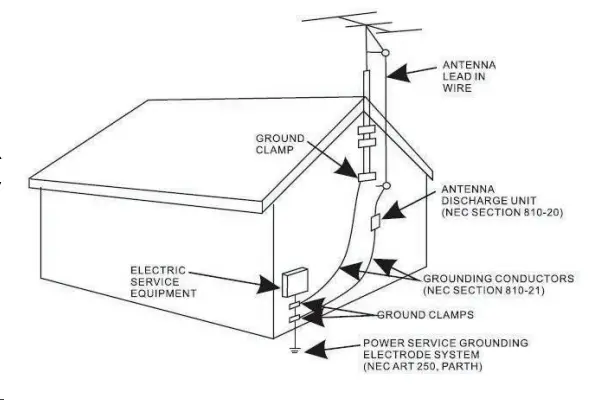 ANTENNA
LEAD IN
WIRE

GROUND
CLAMP

ANTENNA
DISCHARGE UNIT
(NEC SECTION 810-20)

ELECTRIC
SERVICE
EQUIPMENT

GROUNDING CONDUCTORS
(NEC SECTION 810-21)

GROUND CLAMPS

POWER SERVICE GROUNDING
ELECTRODE SYSTEM
(NEC ART 250, PARTH)