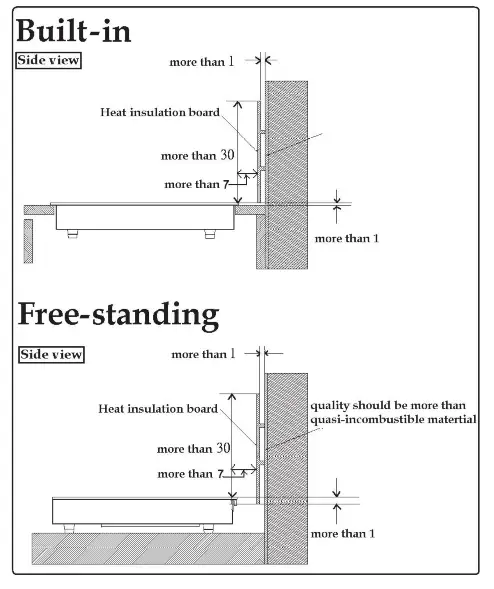 Built-in

Side view

more than 1

Heat insulation board

more than 30

more than 7

more than 1

Free-standing

Side view

more than 1

Heat insulation board

quality should be more than quasi-incombustible matertial

more than 30

more than 7

more than 1