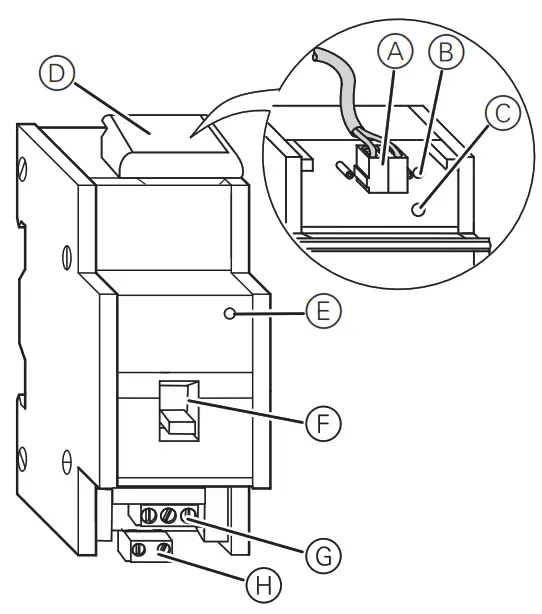 D
A
B
C
E
F
G
H