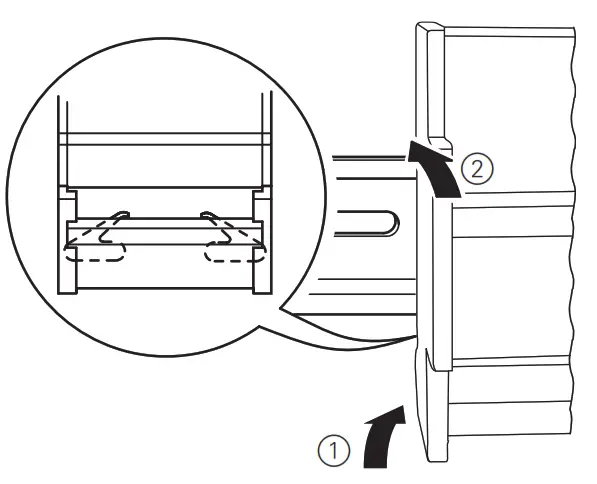 2

1