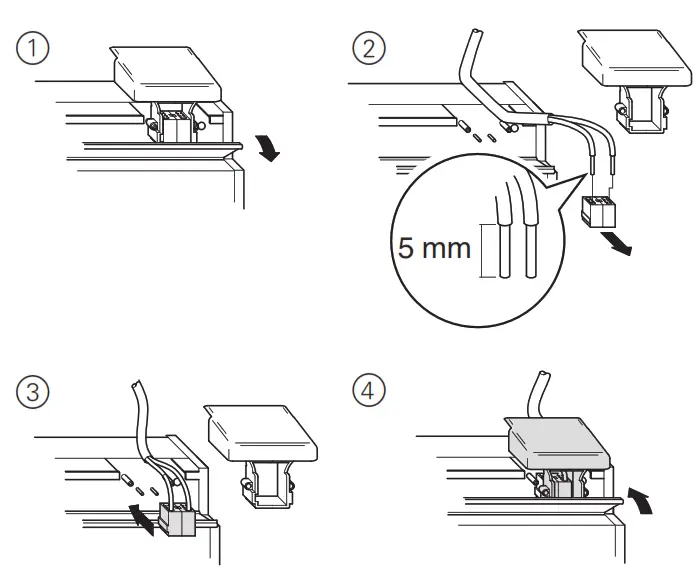 1
2
5 mm
3
4