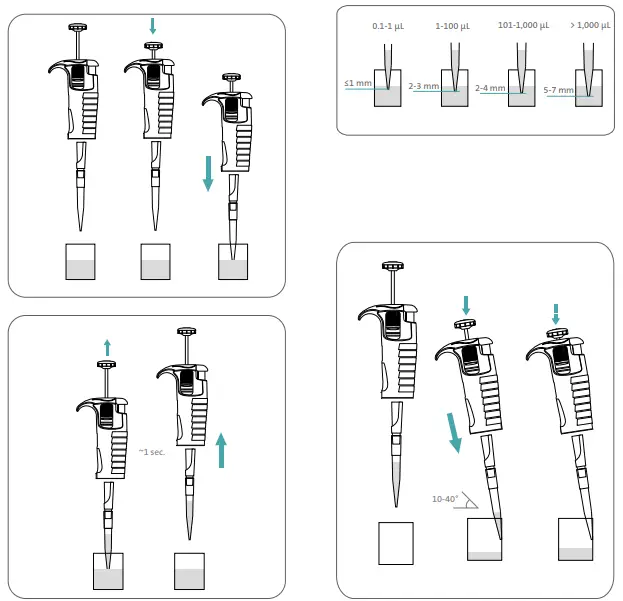 0.1-1 µL

1-100 µL

101-1,000 µL

> 1,000 µL

≤1 mm

2-3 mm

2-4 mm

5-7 mm

~1 sec.

10-40°