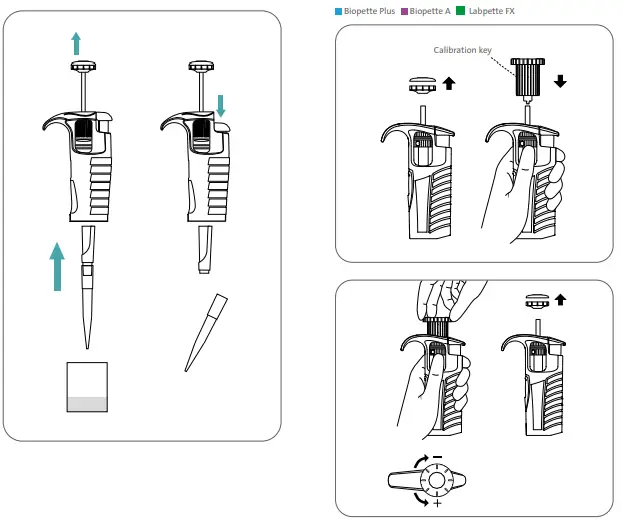 Biopette Plus Biopette A Labpette FX

Calibration key

−
+