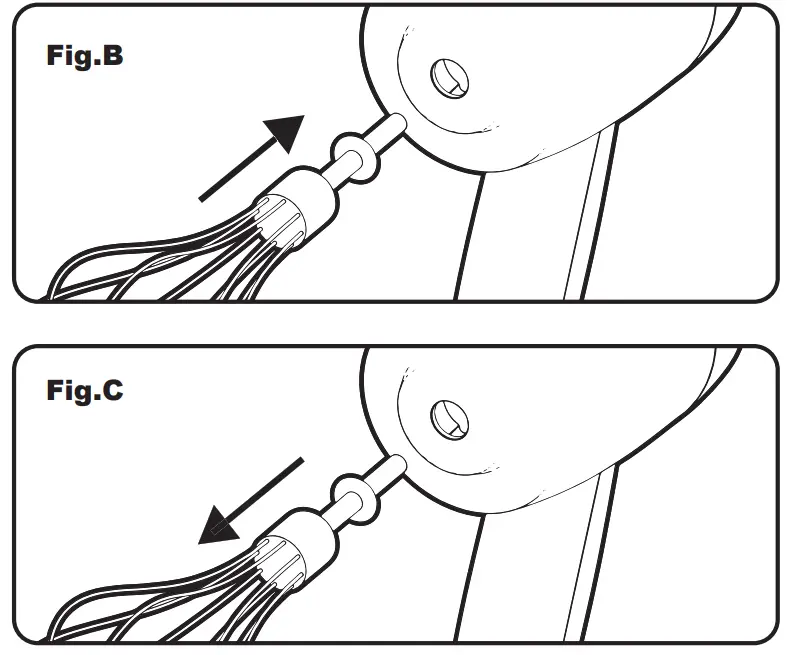 Fig.B

Fig.C