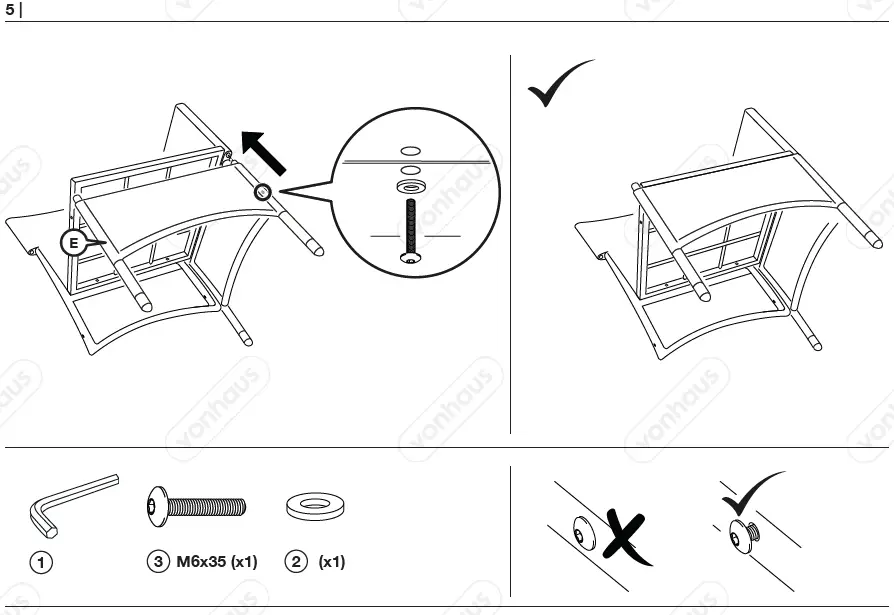 5 |

E

1

3 M6x35 (x1)

2 (x1)

vonhaus