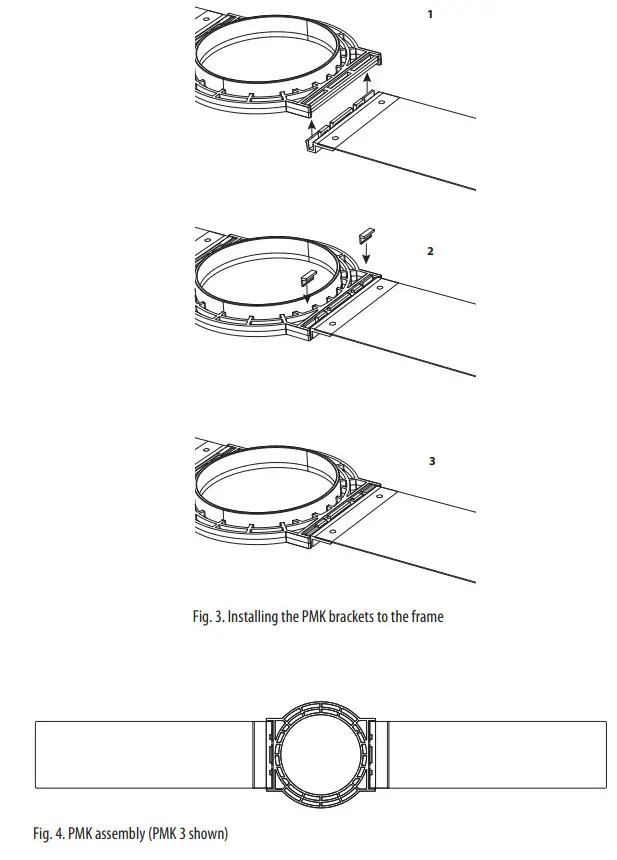 1

2

3

Fig. 3. Installing the PMK brackets to the frame

Fig. 4. PMK assembly (PMK 3 shown)