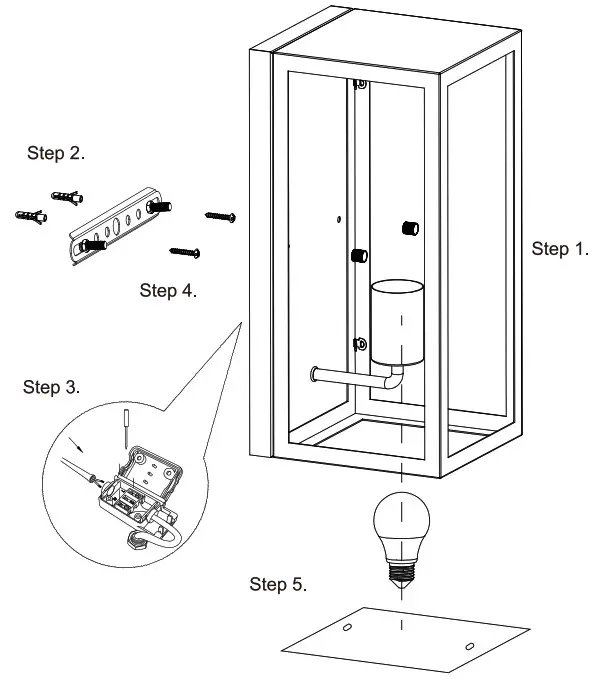 Step 2.

Step 1.

Step 4.

Step 3.

Step 5.