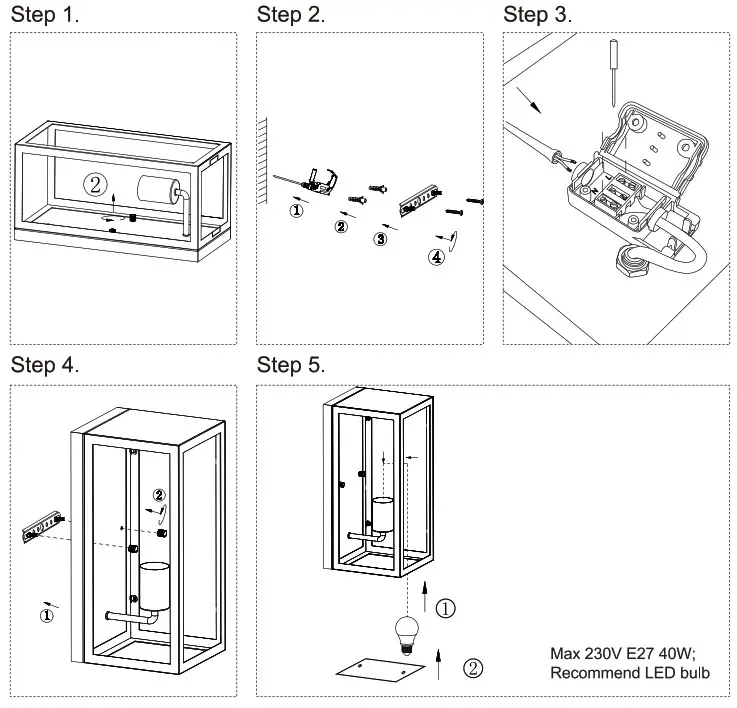 Step 1.

②

Step 2.

①
②
③
④

Step 3.

Step 4.

②
①

Step 5.

①
②

Max 230V E27 40W;
Recommend LED bulb