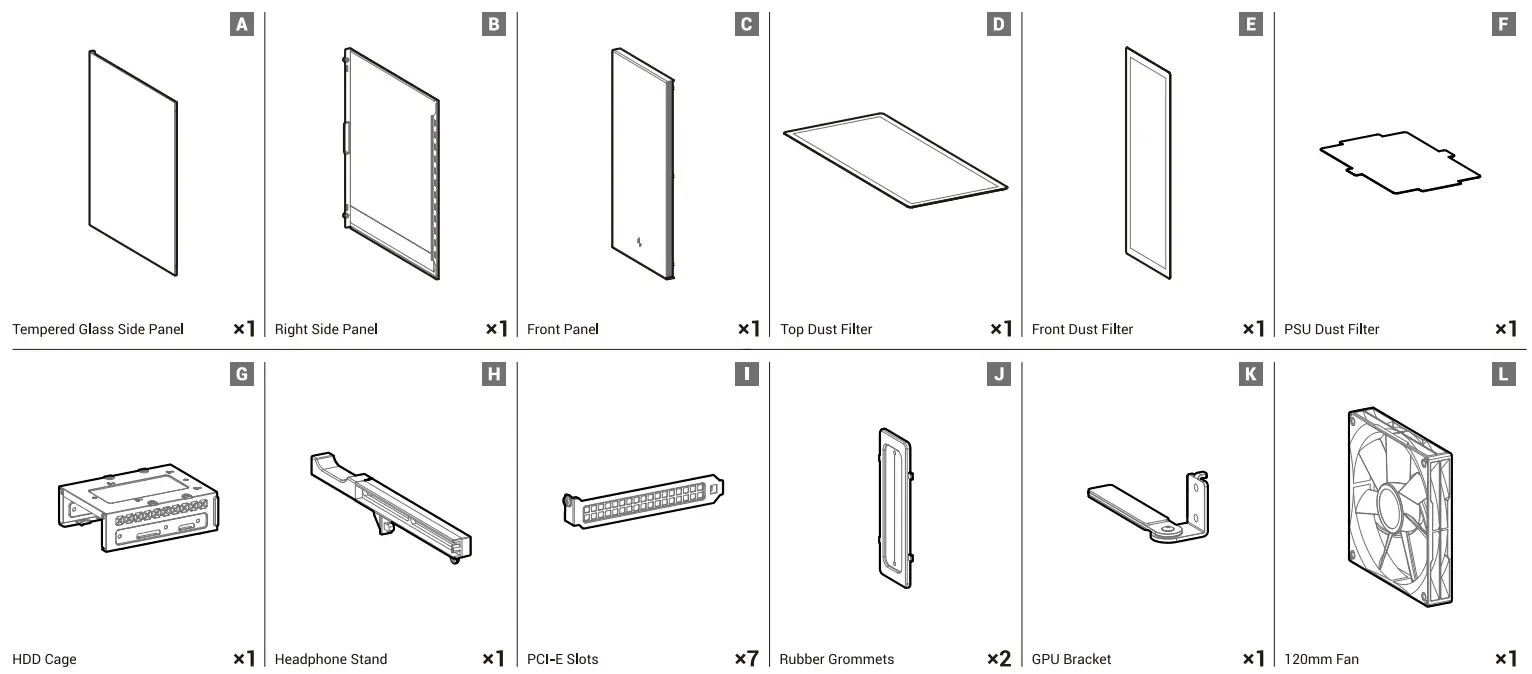 A
Tempered Glass Side Panel ×1

B
Right Side Panel ×1

C
Front Panel ×1

D
Top Dust Filter ×1

E
Front Dust Filter ×1

F
PSU Dust Filter ×1

G
HDD Cage ×1

H
Headphone Stand ×1

I
PCI-E Slots ×7

J
Rubber Grommets ×2

K
GPU Bracket ×1

L
120mm Fan ×1