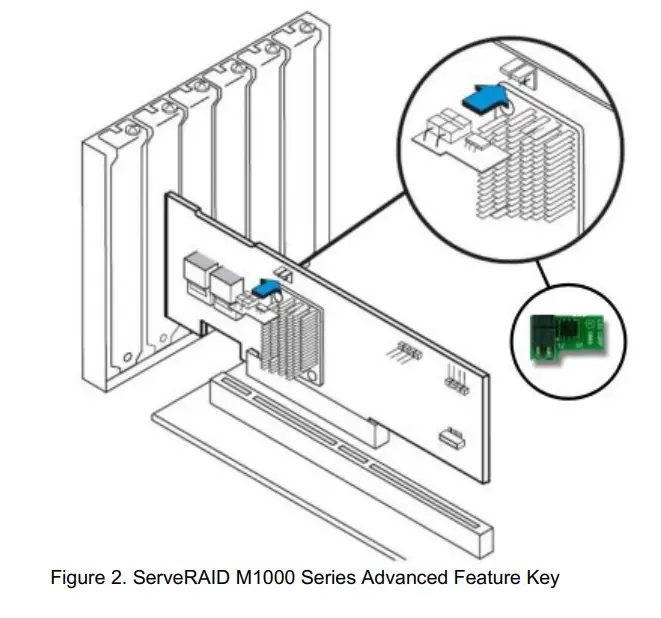 Figure 2. ServeRAID M1000 Series Advanced Feature Key