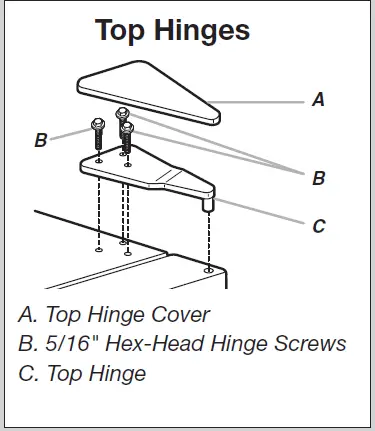 Top Hinges

A

B

B

C

A. Top Hinge Cover
B. 5/16" Hex-Head Hinge Screws
C. Top Hinge