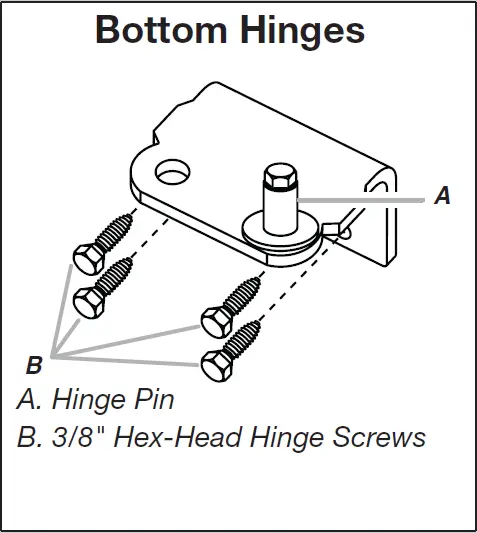 Bottom Hinges

A

B

A. Hinge Pin
B. 3/8" Hex-Head Hinge Screws