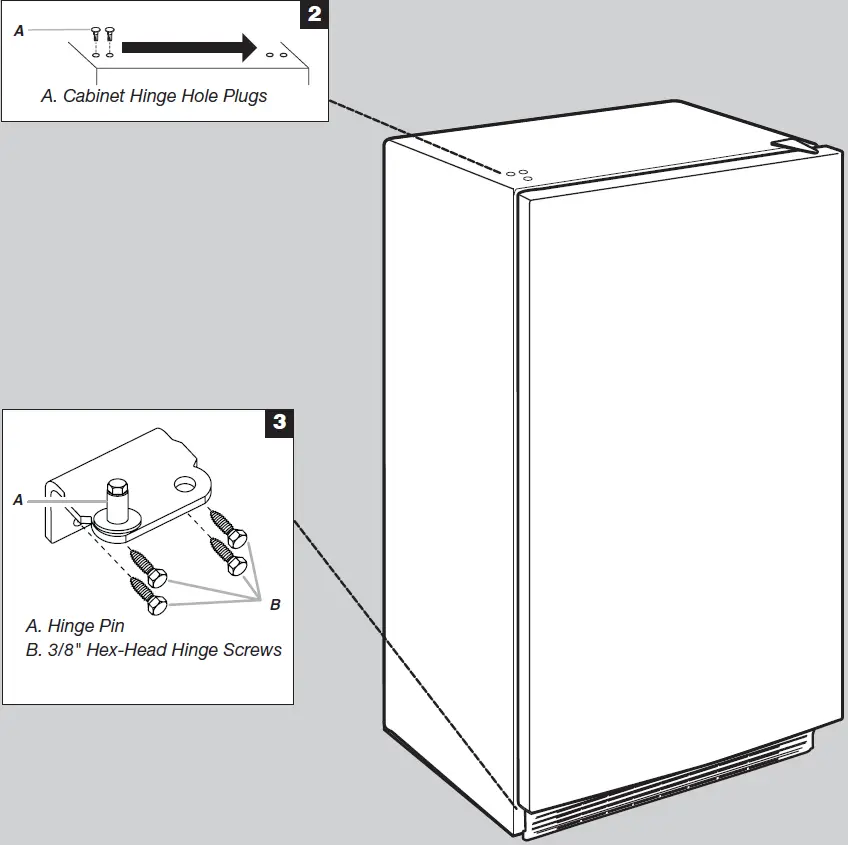 2

A

A. Cabinet Hinge Hole Plugs

3

A

B

A. Hinge Pin
B. 3/8" Hex-Head Hinge Screws