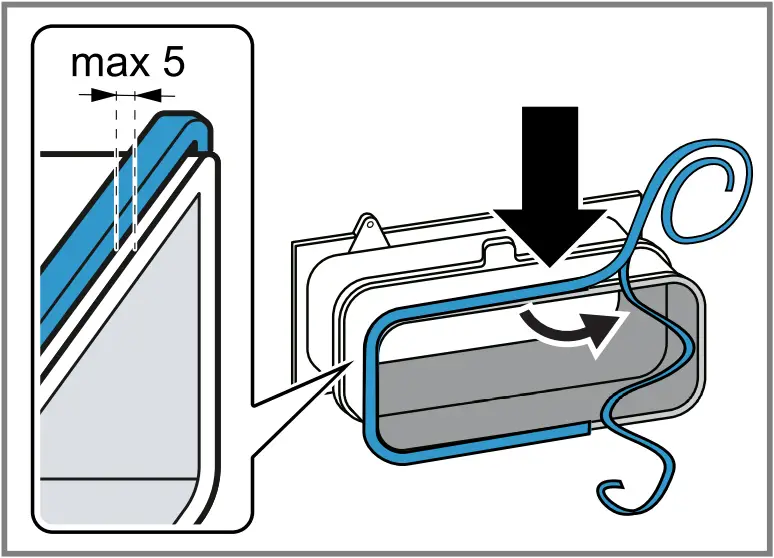 max 5