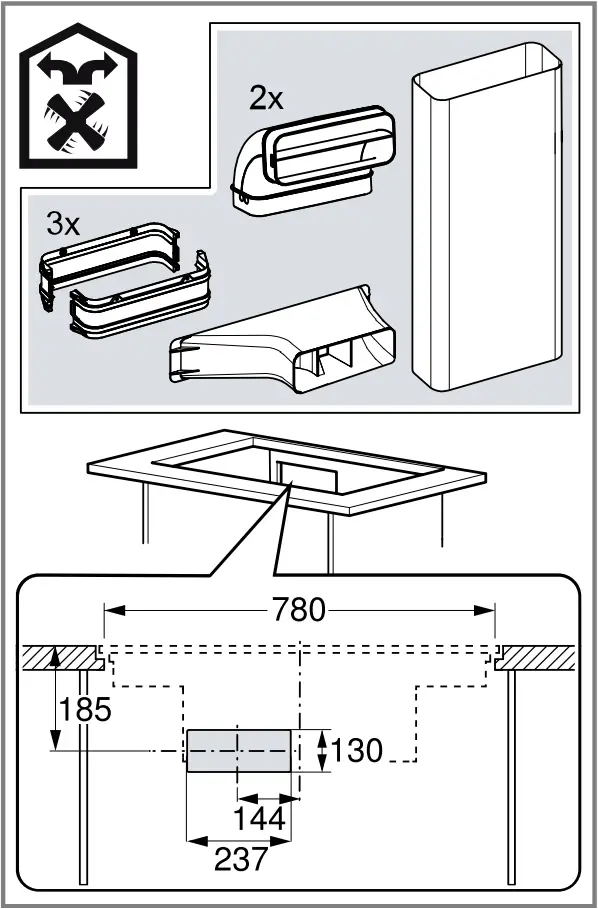 2x

3x

780

185

130

144

237