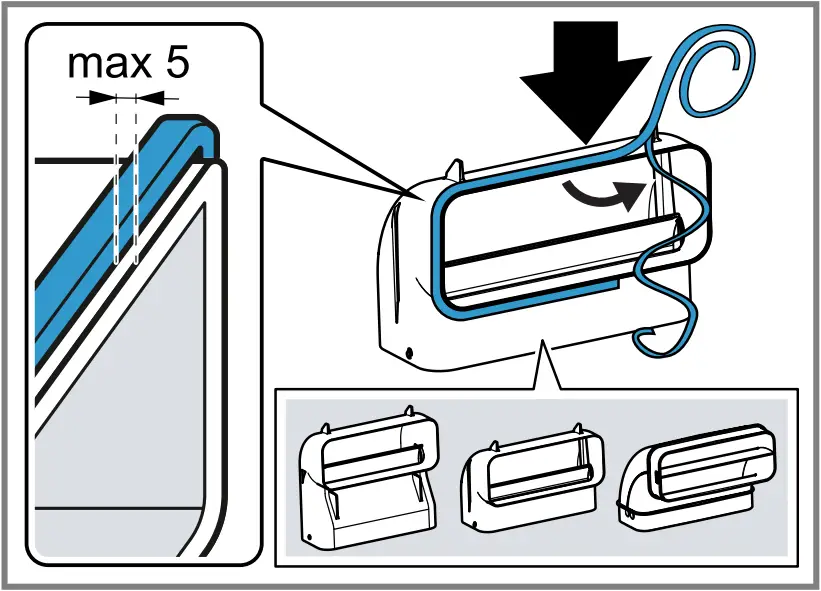 max 5