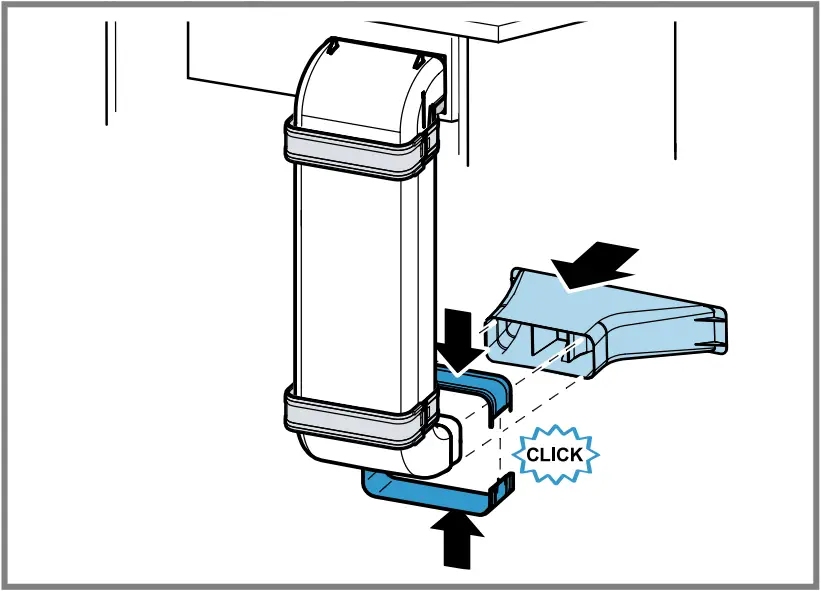 CLICK