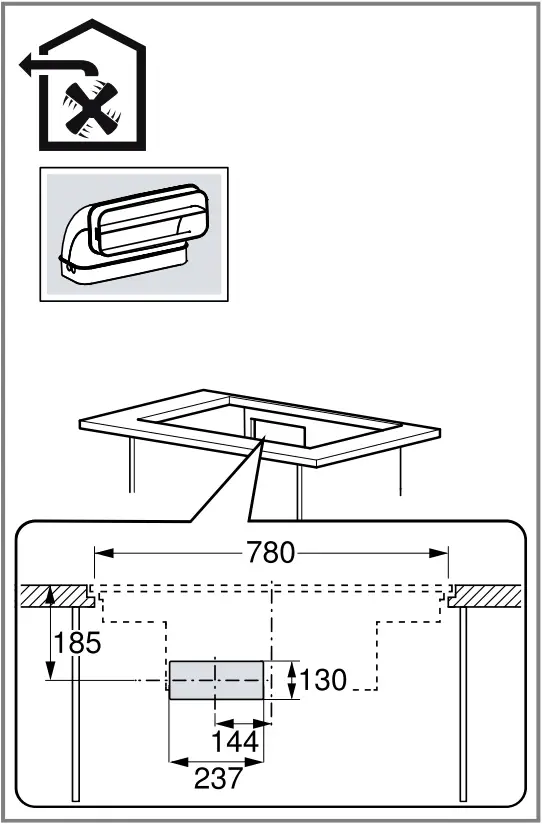 780
185
130
144
237