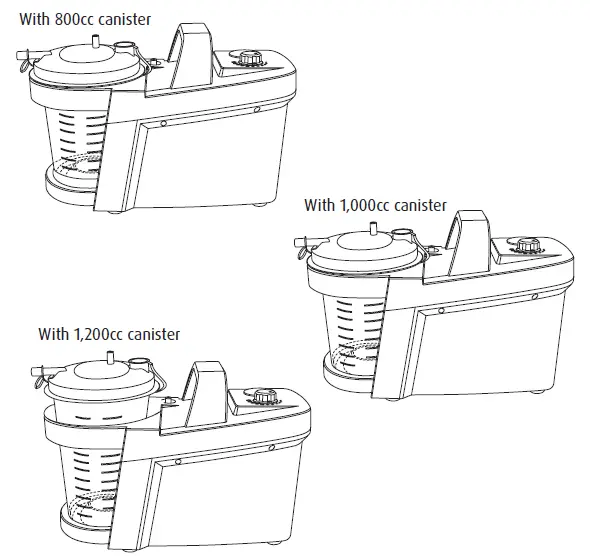 With 800cc canister

With 1,000cc canister

With 1,200cc canister