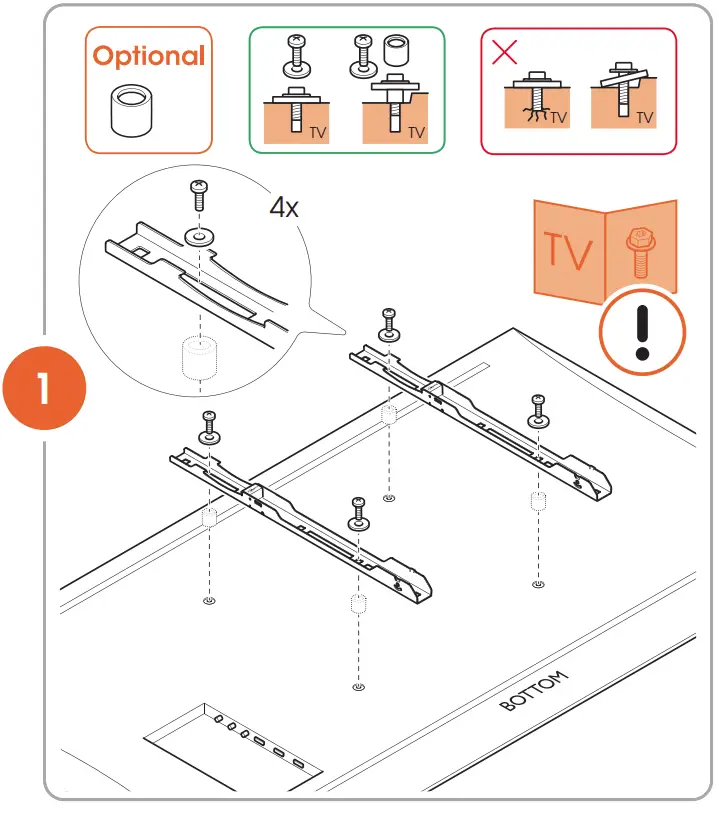 Optional

TV TV

TV TV

4x

TV

1

BOTTOM