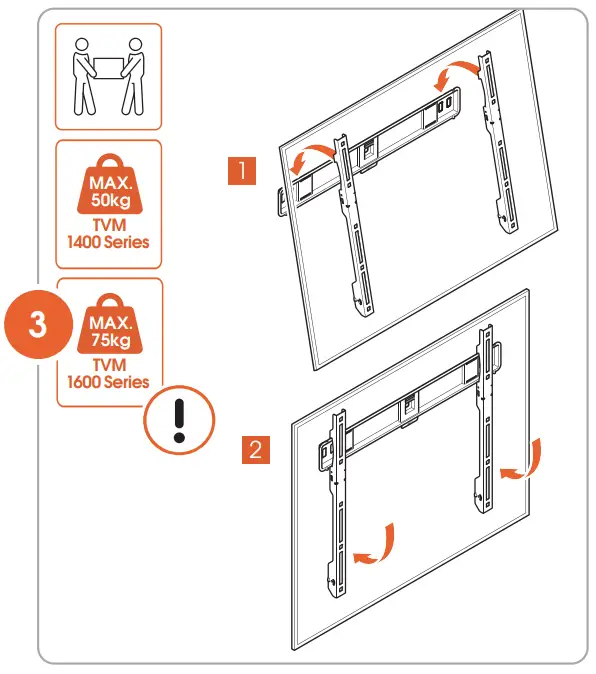 MAX.
50kg
TVM
1400 Series

3

MAX.
75kg
TVM
1600 Series

!

1

2