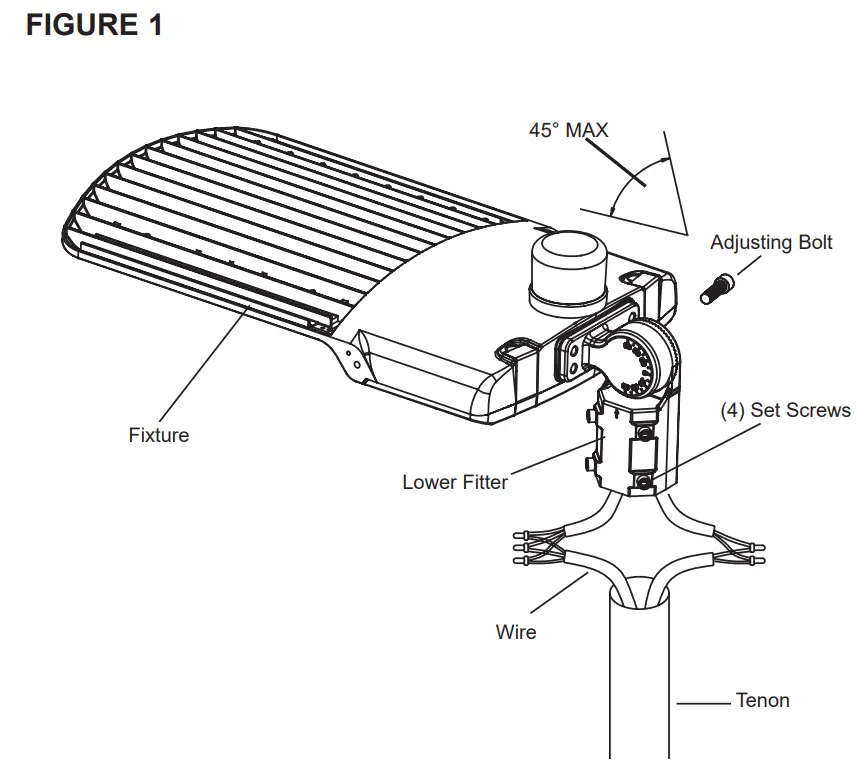 FIGURE 1

45° MAX

Adjusting Bolt

Fixture

(4) Set Screws

Lower Fitter

Wire

Tenon