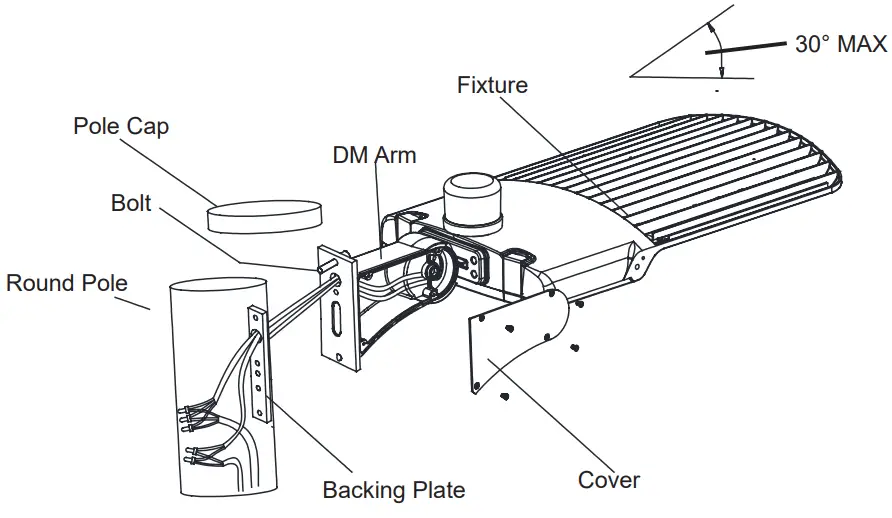 30° MAX

Fixture

Pole Cap

DM Arm

Bolt

Round Pole

Backing Plate

Cover