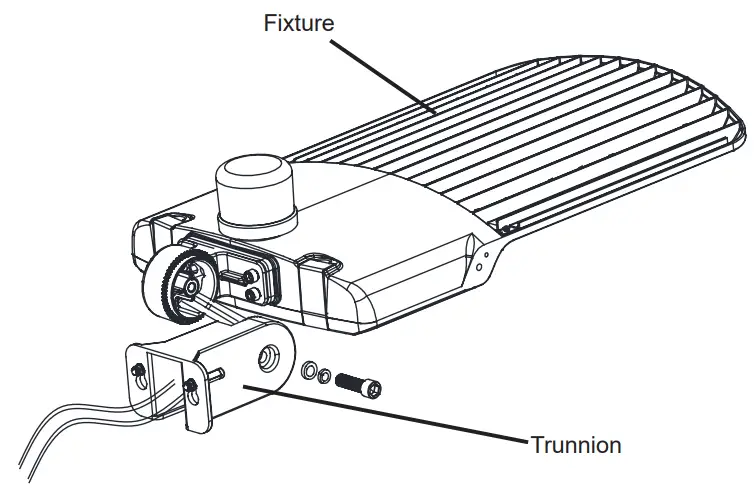 Fixture

Trunnion