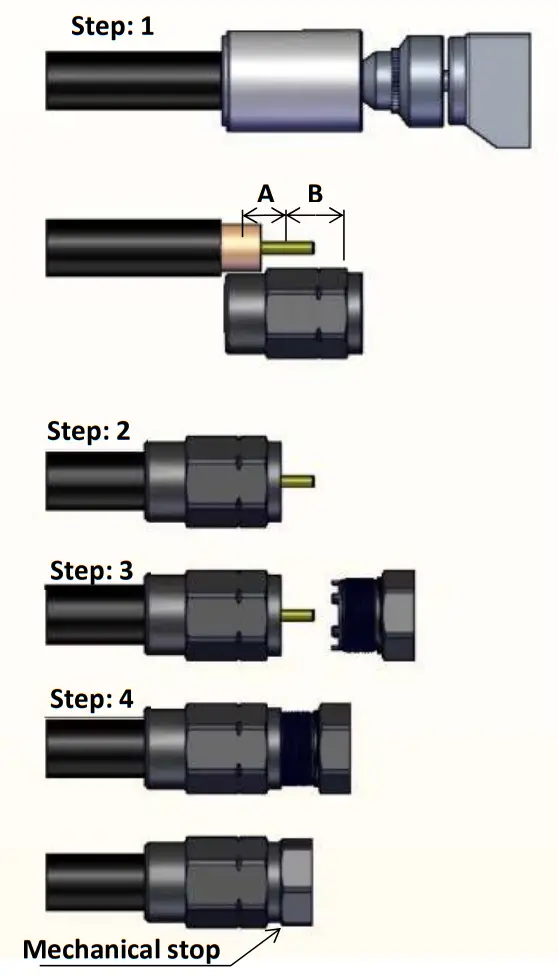 Step: 1

A B

Step: 2

Step: 3

Step: 4

Mechanical stop