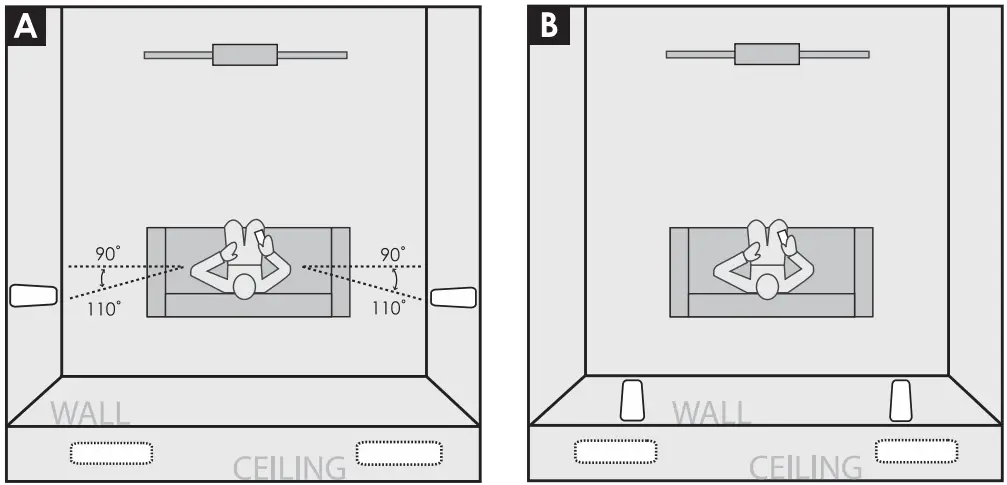 A

90°

110°

90°

110°

WALL

CEILING

B

WALL

CEILING