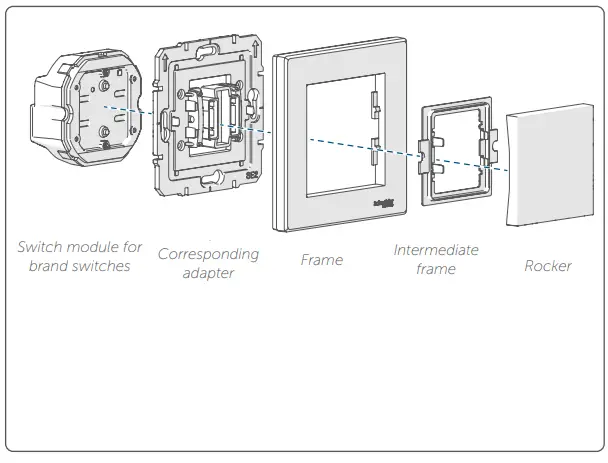 SE2

Switch module for brand switches

Corresponding adapter

Frame

Intermediate frame

Rocker