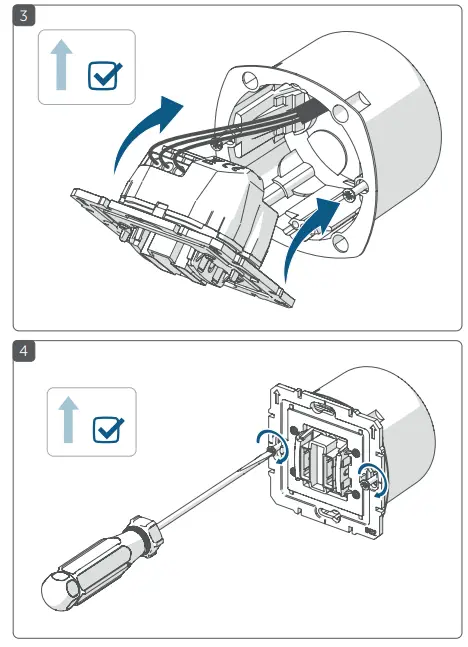 3

4